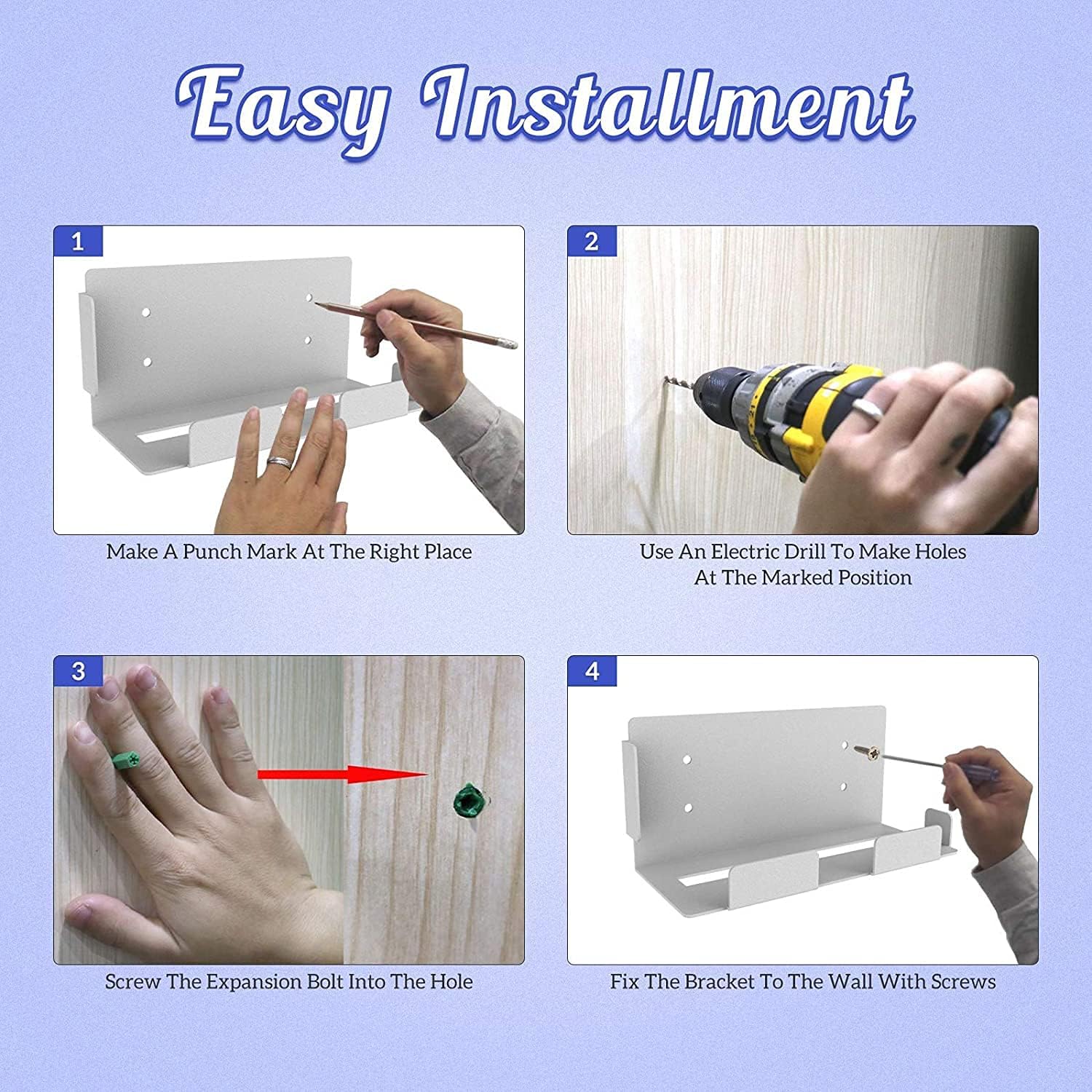 Easy Installment

1

Make A Punch Mark At The Right Place

2

Use An Electric Drill To Make Holes At The Marked Position

3

Screw The Expansion Bolt Into The Hole

4

Fix The Bracket To The Wall With Screws